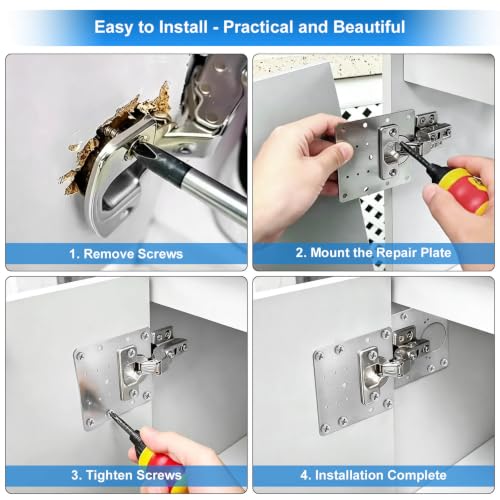 Easy to Install - Practical and Beautiful

1. Remove Screws

2. Mount the Repair Plate

3. Tighten Screws

4. Installation Complete