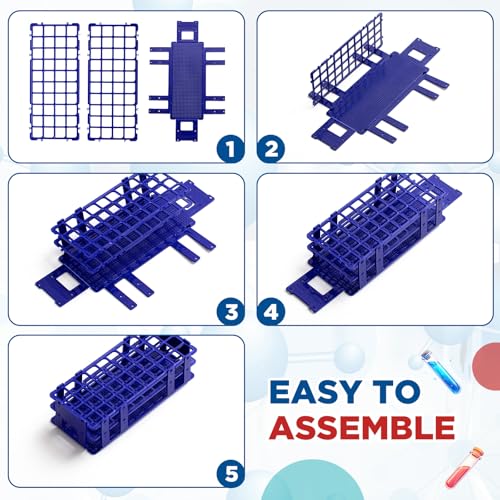 1

2

3

4

5

EASY TO ASSEMBLE