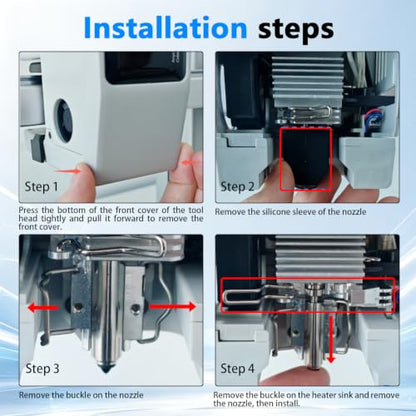 Installation steps

Step 1

Press the bottom of the front cover of the tool head tightly and pull it forward to remove the front cover.

Step 2

Remove the silicone sleeve of the nozzle

Step 3

Remove the buckle on the nozzle

Step 4

Remove the buckle on the heater sink and remove the nozzle, then install.