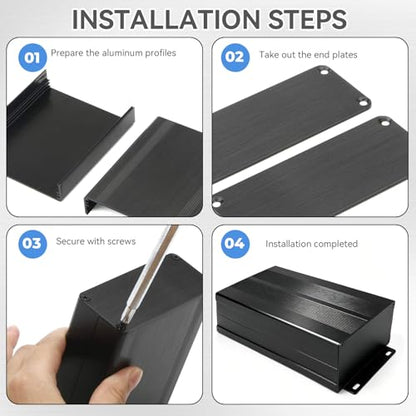 INSTALLATION STEPS

01 Prepare the aluminum profiles

02 Take out the end plates

03 Secure with screws

04 Installation completed