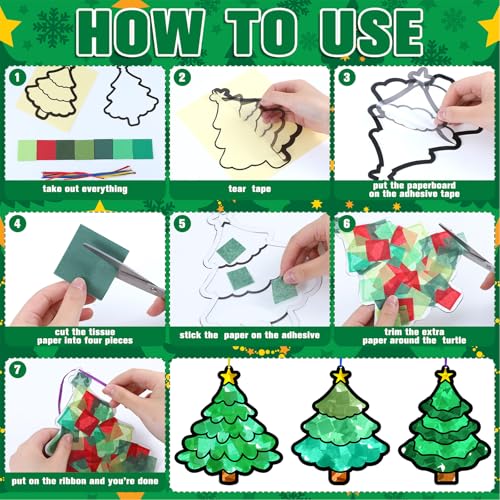 HOW TO USE

1
take out everything

2
tear tape

3
put the paperboard on the adhesive tape

4
cut the tissue paper into four pieces

5
stick the paper on the adhesive

6
trim the extra paper around the turtle

7
put on the ribbon and you're done