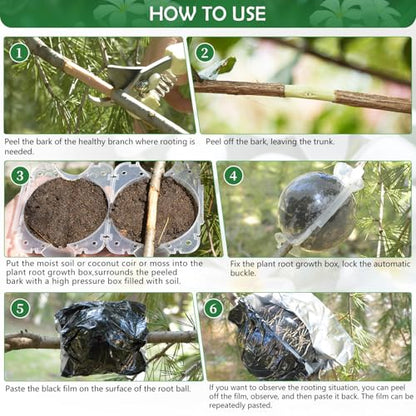 HOW TO USE

1

Peel the bark of the healthy branch where rooting is needed.

2

Peel off the bark, leaving the trunk.

3

Put the moist soil or coconut coir or moss into the plant root growth box,surrounds the peeled bark with a high pressure box filled with soil.

4

Fix the plant root growth box, lock the automatic buckle.

5

Paste the black film on the surface of the root ball.

6

If you want to observe the rooting situation, you can peel off the film, observe, and then paste it back. The film can be repeatedly pasted.