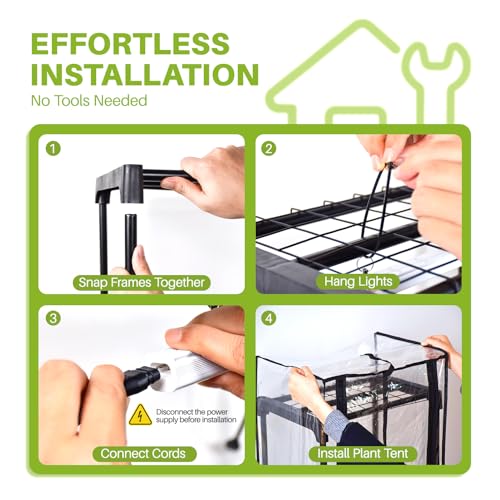 EFFORTLESS INSTALLATION
No Tools Needed

1
Snap Frames Together

2
Hang Lights

3
Disconnect the power supply before installation
Connect Cords

4
Install Plant Tent