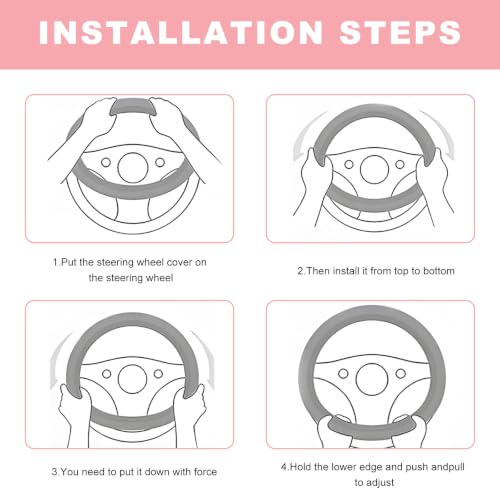 INSTALLATION STEPS

1.Put the steering wheel cover on the steering wheel

2.Then install it from top to bottom

3.You need to put it down with force

4.Hold the lower edge and push andpull to adjust