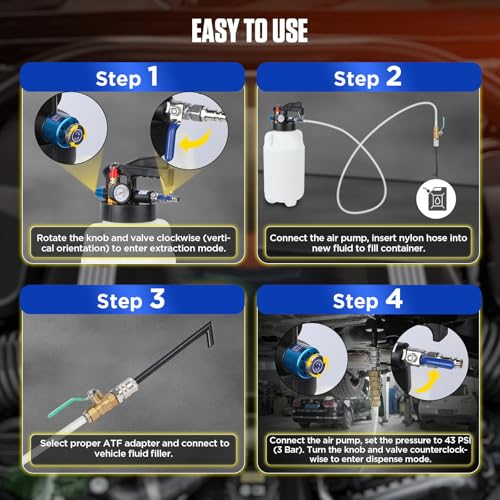 EASY TO USE

Step 1

Rotate the knob and valve clockwise (vertical orientation) to enter extraction mode.

Step 2

Connect the air pump, insert nylon hose into new fluid to fill container.

Step 3

Select proper ATF adapter and connect to vehicle fluid filler.

Step 4

Connect the air pump, set the pressure to 43 PSI (3 Bar). Turn the knob and valve counterclockwise to enter dispense mode.