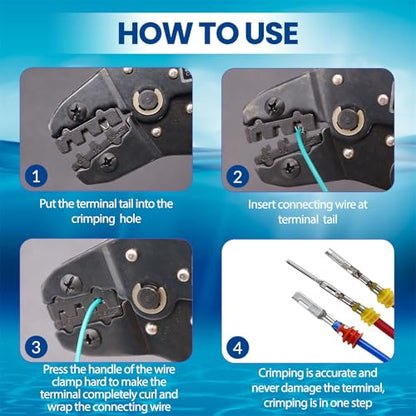 HOW TO USE

1

Put the terminal tail into the crimping hole

2

Insert connecting wire at terminal tail

3

Press the handle of the wire clamp hard to make the terminal completely curl and wrap the connecting wire

4

Crimping is accurate and never damage the terminal, crimping is in one step