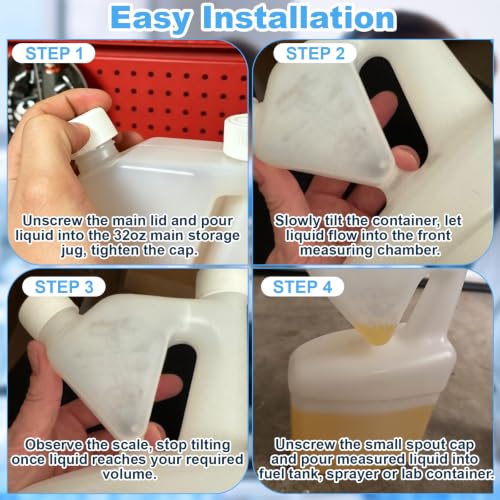 Easy Installation

STEP 1

Unscrew the main lid and pour liquid into the 32oz main storage jug, tighten the cap.

STEP 2

Slowly tilt the container, let liquid flow into the front measuring chamber.

STEP 3

Observe the scale, stop tilting once liquid reaches your required volume.

STEP 4

Unscrew the small spout cap and pour measured liquid into fuel tank, sprayer or lab container.