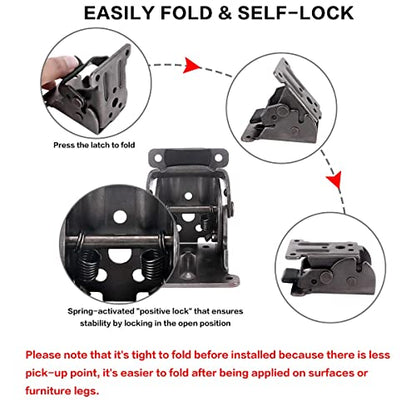 EASILY FOLD & SELF-LOCK

Press the latch to fold

Spring-activated "positive lock" that ensures stability by locking in the open position

Please note that it's tight to fold before installed because there is less pick-up point, it's easier to fold after being applied on surfaces or furniture legs.