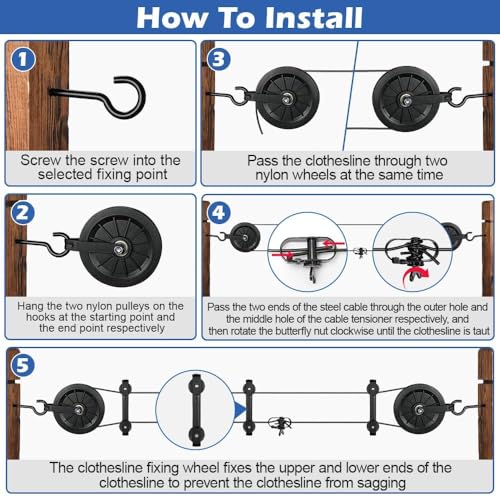 How To Install

1
Screw the screw into the selected fixing point

3
Pass the clothesline through two nylon wheels at the same time

2
Hang the two nylon pulleys on the hooks at the starting point and the end point respectively

4
Pass the two ends of the steel cable through the outer hole and the middle hole of the cable tensioner respectively, and then rotate the butterfly nut clockwise until the clothesline is taut

5
The clothesline fixing wheel fixes the upper and lower ends of the clothesline to prevent the clothesline from sagging