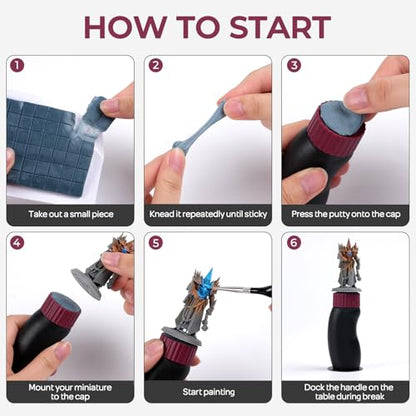 HOW TO START

1
Take out a small piece

2
Knead it repeatedly until sticky

3
Press the putty onto the cap

4
Mount your miniature to the cap

5
Start painting

6
Dock the handle on the table during break