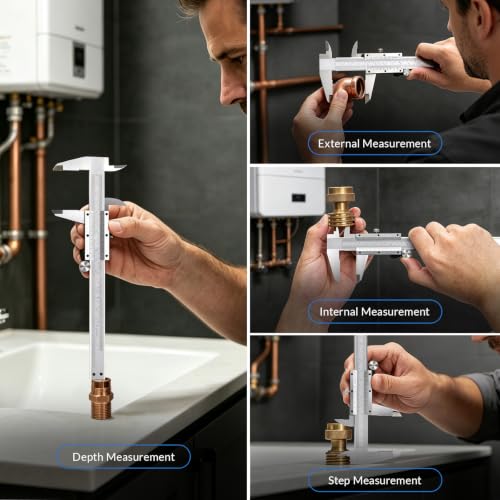 Depth Measurement

External Measurement

Internal Measurement

Step Measurement