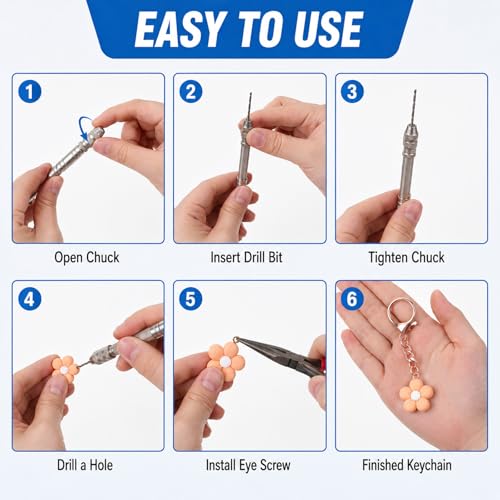 EASY TO USE

1
Open Chuck

2
Insert Drill Bit

3
Tighten Chuck

4
Drill a Hole

5
Install Eye Screw

6
Finished Keychain