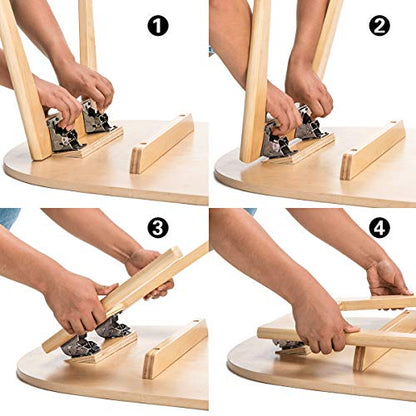 1

2

3

4