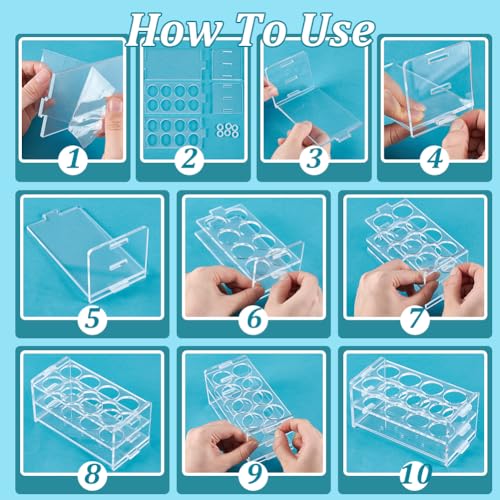 How To Use

1

2

3

4

5

6

7

8

9

10