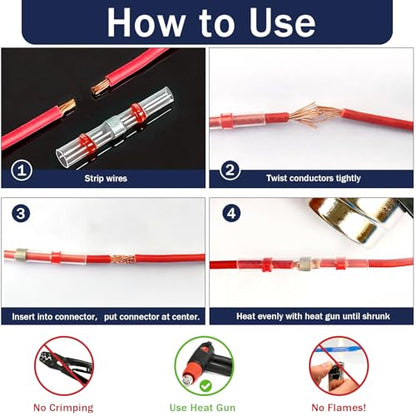 How to Use

1
Strip wires

2
Twist conductors tightly

3
Insert into connector, put connector at center.

4
Heat evenly with heat gun until shrunk

No Crimping

Use Heat Gun

No Flames!