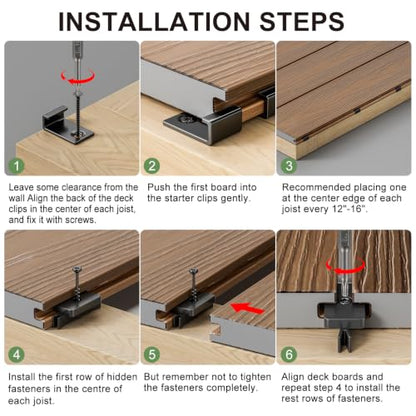 INSTALLATION STEPS

1

Leave some clearance from the wall Align the back of the deck clips in the center of each joist, and fix it with screws.

2

Push the first board into the starter clips gently.

3

Recommended placing one at the center edge of each joist every 12"-16".

4

Install the first row of hidden fasteners in the centre of each joist.

5

But remember not to tighten the fasteners completely.

6

Align deck boards and repeat step 4 to install the rest rows of fasteners.