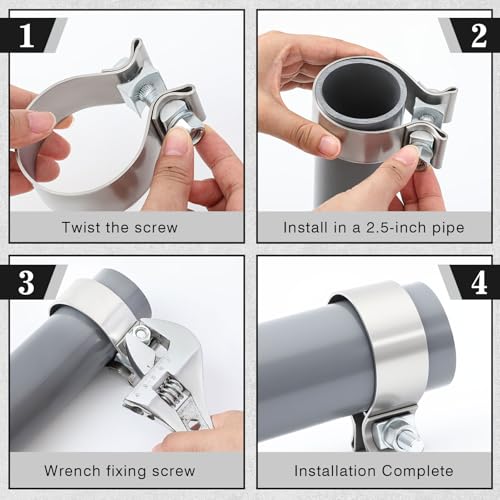 1

Twist the screw

2

Install in a 2.5-inch pipe

3

Wrench fixing screw

4

Installation Complete