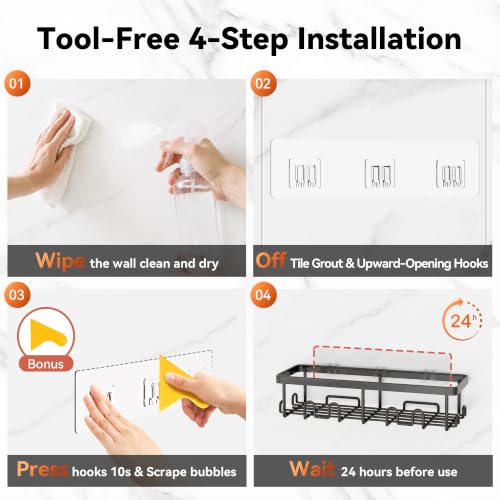 Tool-Free 4-Step Installation

01

Wipe the wall clean and dry

02

Off Tile Grout & Upward-Opening Hooks

03

Bonus

Press hooks 10s & Scrape bubbles

04

24h

Wait 24 hours before use