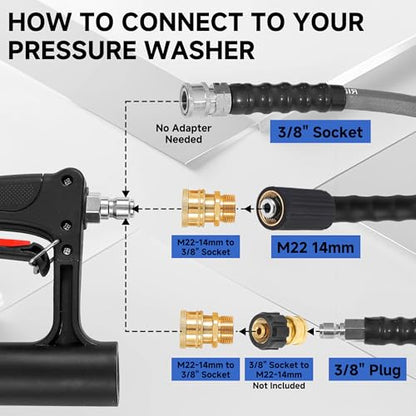 HOW TO CONNECT TO YOUR PRESSURE WASHER

No Adapter Needed

3/8" Socket

M22-14mm to 3/8" Socket

M22 14mm

M22-14mm to 3/8" Socket

3/8" Socket to M22-14mm
Not Included

3/8" Plug