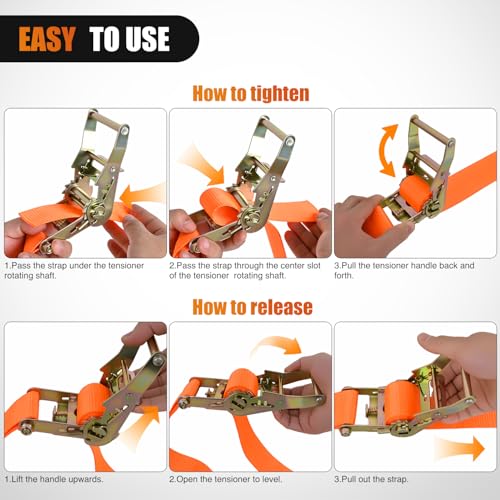 EASY TO USE

How to tighten

1.Pass the strap under the tensioner rotating shaft.

2.Pass the strap through the center slot of the tensioner rotating shaft.

3.Pull the tensioner handle back and forth.

How to release

1.Lift the handle upwards.

2.Open the tensioner to level.

3.Pull out the strap.