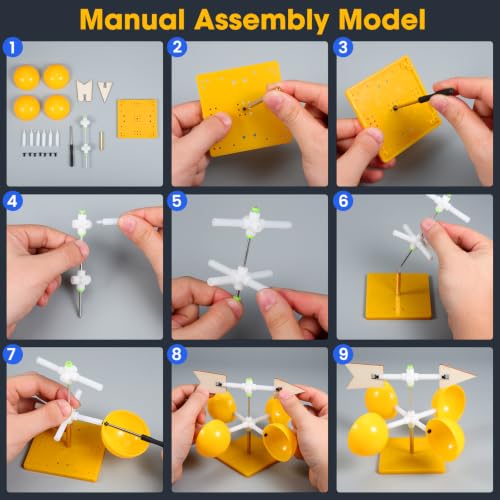 Manual Assembly Model

1

2

3

4

5

6

7

8

9