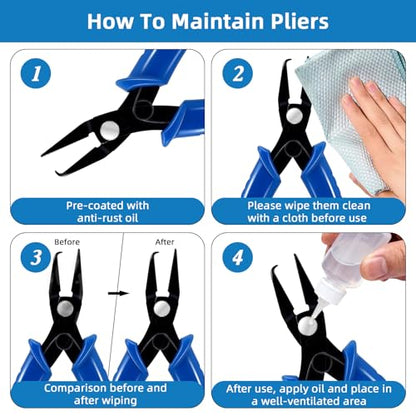 How To Maintain Pliers

1

Pre-coated with anti-rust oil

2

Please wipe them clean with a cloth before use

3

Before

After

Comparison before and after wiping

4

After use, apply oil and place in a well-ventilated area