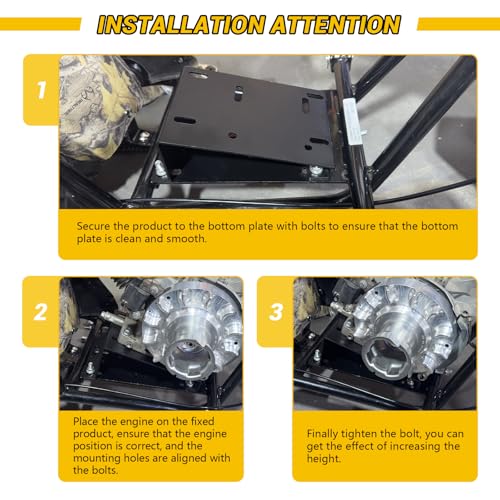 INSTALLATION ATTENTION

1

Secure the product to the bottom plate with bolts to ensure that the bottom plate is clean and smooth.

2

Place the engine on the fixed product, ensure that the engine position is correct, and the mounting holes are aligned with the bolts.

3

Finally tighten the bolt, you can get the effect of increasing the height.