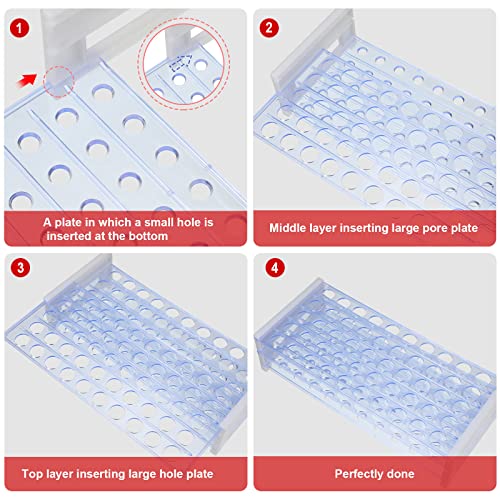 1

A plate in which a small hole is inserted at the bottom

2

Middle layer inserting large pore plate

3

Top layer inserting large hole plate

4

Perfectly done