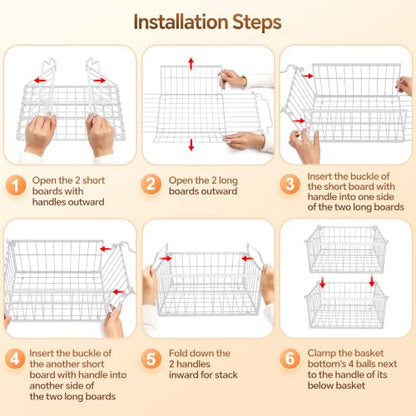 Installation Steps

1 Open the 2 short boards with handles outward

2 Open the 2 long boards outward

3 Insert the buckle of the short board with handle into one side of the two long boards

4 Insert the buckle of the another short board with handle into another side of the two long boards

5 Fold down the 2 handles inward for stack

6 Clamp the basket bottom's 4 balls next to the handle of its below basket