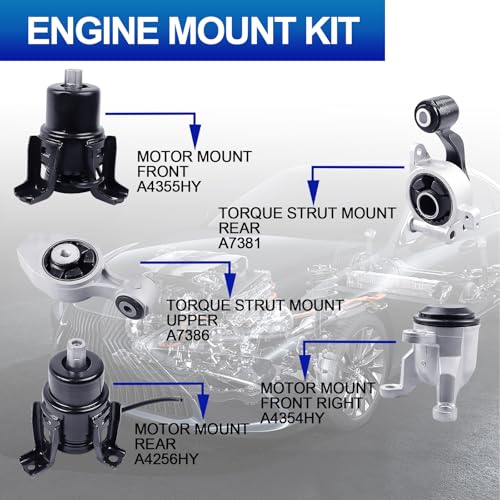 ENGINE MOUNT KIT

MOTOR MOUNT
FRONT
A4355HY

TORQUE STRUT MOUNT
REAR
A7381

TORQUE STRUT MOUNT
UPPER
A7386

MOTOR MOUNT
FRONT RIGHT
A4354HY

MOTOR MOUNT
REAR
A4256HY