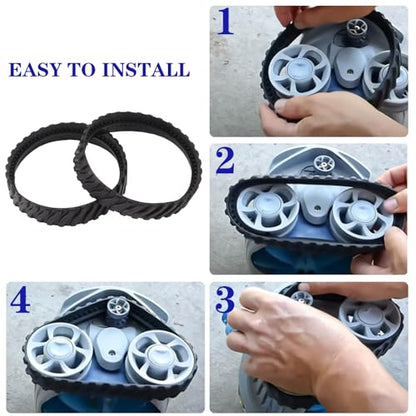 EASY TO INSTALL

1

2

4

3