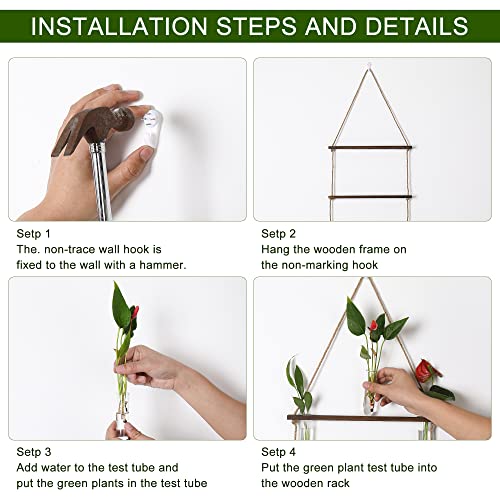 INSTALLATION STEPS AND DETAILS

Setp 1
The. non-trace wall hook is fixed to the wall with a hammer.

Setp 2
Hang the wooden frame on the non-marking hook

Setp 3
Add water to the test tube and put the green plants in the test tube

Setp 4
Put the green plant test tube into the wooden rack