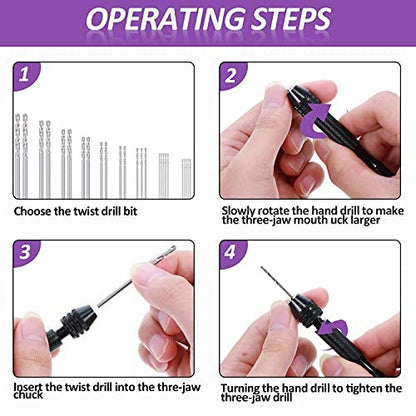 OPERATING STEPS

1

Choose the twist drill bit

2

Slowly rotate the hand drill to make the three-jaw mouth uck larger

3

Insert the twist drill into the thre-jaw chuck

4

Turning the hand drill to tighten the three-jaw drill