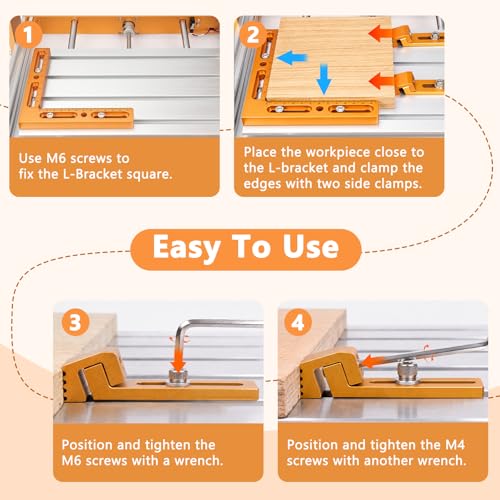 1

Use M6 screws to fix the L-Bracket square.

2

Place the workpiece close to the L-bracket and clamp the edges with two side clamps.

Easy To Use

3

Position and tighten the M6 screws with a wrench.

4

Position and tighten the M4 screws with another wrench.