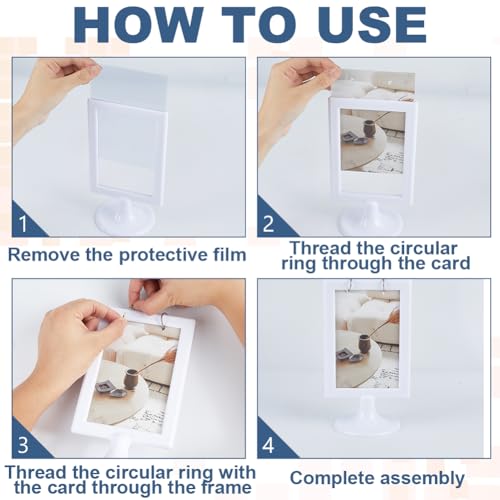 HOW TO USE

1

Remove the protective film

2

Thread the circular ring through the card

3

Thread the circular ring with the card through the frame

4

Complete assembly