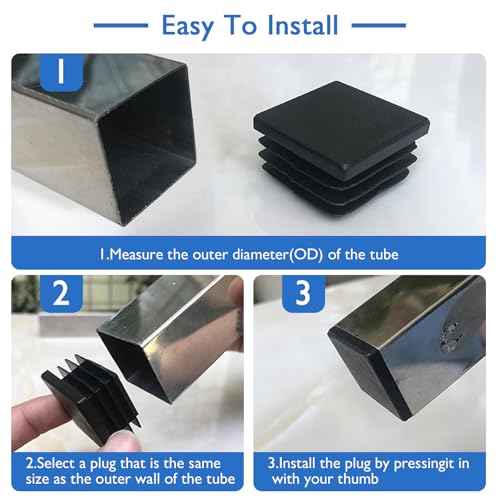 Easy To Install

1

1.Measure the outer diameter(OD) of the tube

2

2.Select a plug that is the same size as the outer wall of the tube

3

3.Install the plug by pressingit in with your thumb