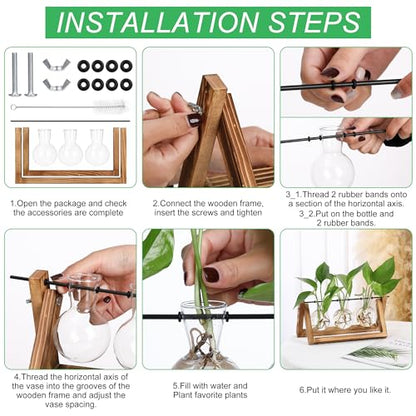 INSTALLATION STEPS

1.Open the package and check the accessories are complete

2.Connect the wooden frame, insert the screws and tighten

3_1.Thread 2 rubber bands onto a section of the horizontal axis.
3_2.Put on the bottle and 2 rubber bands.

4.Thread the horizontal axis of the vase into the grooves of the wooden frame and adjust the vase spacing.

5.Fill with water and Plant favorite plants

6.Put it where you like it.