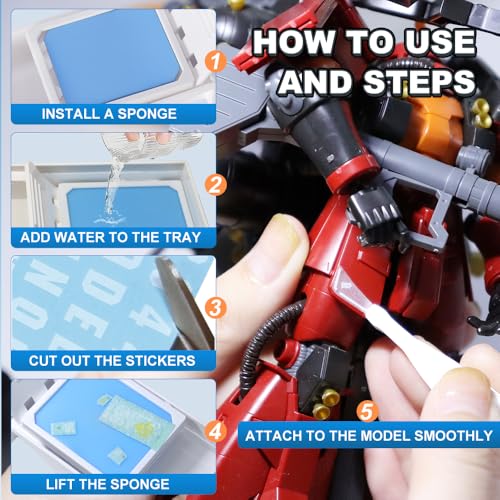 HOW TO USE AND STEPS

1
INSTALL A SPONGE

2
ADD WATER TO THE TRAY

3
CUT OUT THE STICKERS

4
LIFT THE SPONGE

5
ATTACH TO THE MODEL SMOOTHLY