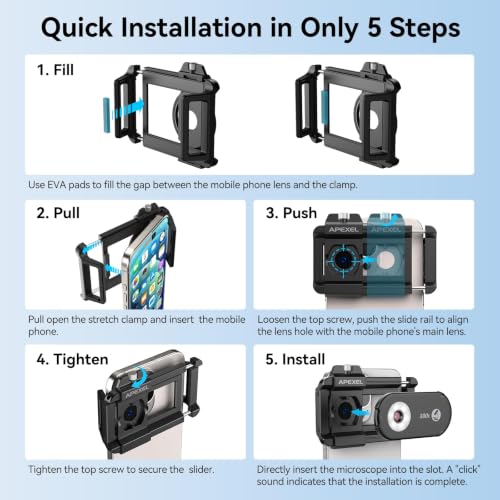 Quick Installation in Only 5 Steps

1. Fill

Use EVA pads to fill the gap between the mobile phone lens and the clamp.

2. Pull

Pull open the stretch clamp and insert the mobile phone.

3. Push

APEXEL APEXEL

Loosen the top screw, push the slide rail to align the lens hole with the mobile phone's main lens.

4. Tighten

APEXEL

Tighten the top screw to secure the slider.

5. Install

APEXEL

100X

Directly insert the microscope into the slot. A "click" sound indicates that the installation is complete.