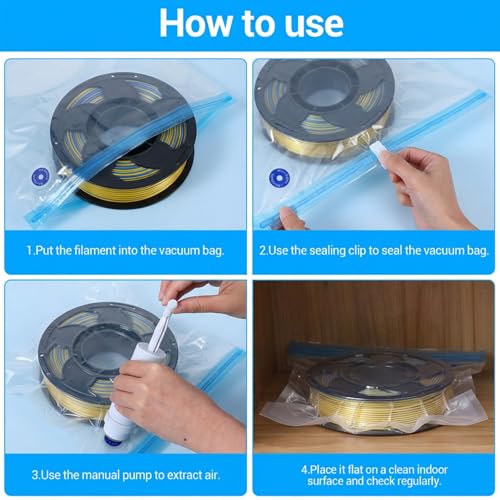 How to use

1.Put the filament into the vacuum bag.

2.Use the sealing clip to seal the vacuum bag.

3.Use the manual pump to extract air.

4.Place it flat on a clean indoor surface and check regularly.