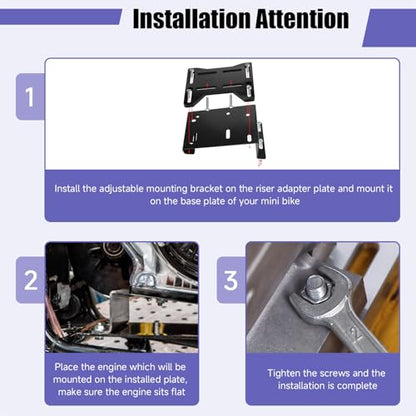 Installation Attention

1

Install the adjustable mounting bracket on the riser adapter plate and mount it on the base plate of your mini bike

2

Place the engine which will be mounted on the installed plate, make sure the engine sits flat

3

12

Tighten the screws and the installation is complete