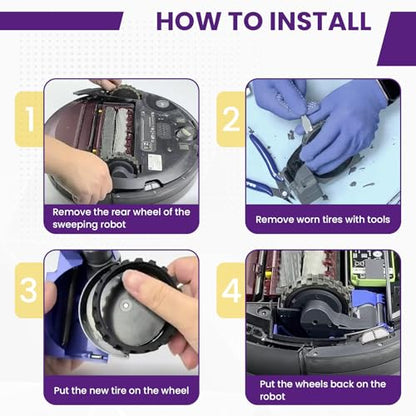 HOW TO INSTALL

1

Remove the rear wheel of the sweeping robot

2

Remove worn tires with tools

3

Put the new tire on the wheel

4

Put the wheels back on the robot