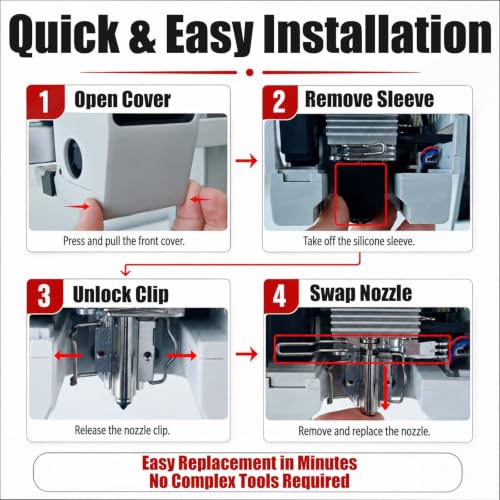 Quick & Easy Installation

1 Open Cover

Press and pull the front cover.

2 Remove Sleeve

Take off the silicone sleeve.

3 Unlock Clip

Release the nozzle clip.

4 Swap Nozzle

Remove and replace the nozzle.

Easy Replacement in Minutes
No Complex Tools Required