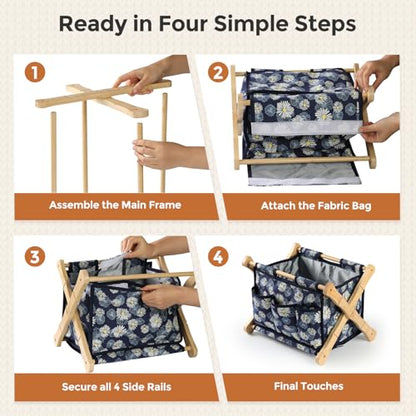 Ready in Four Simple Steps

1

Assemble the Main Frame

2

Attach the Fabric Bag

3

Secure all 4 Side Rails

4

Final Touches