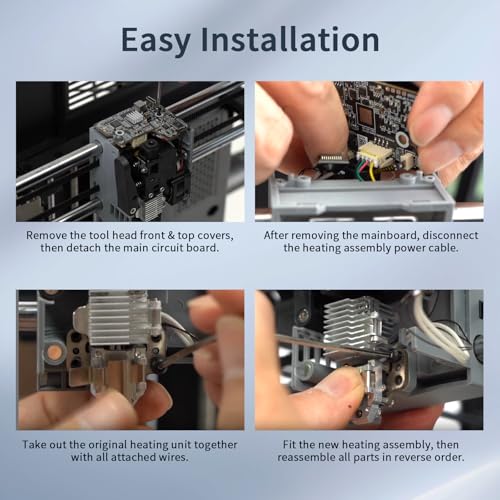 Easy Installation

Remove the tool head front & top covers, then detach the main circuit board.

After removing the mainboard, disconnect the heating assembly power cable.

Take out the original heating unit together with all attached wires.

Fit the new heating assembly, then reassemble all parts in reverse order.