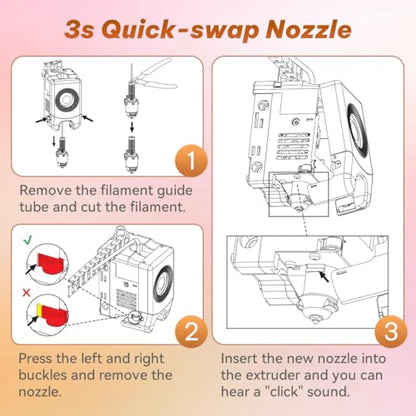 3s Quick-swap Nozzle

1

Remove the filament guide tube and cut the filament.

✓

×

2

Press the left and right buckles and remove the nozzle.

3

Insert the new nozzle into the extruder and you can hear a "click" sound.