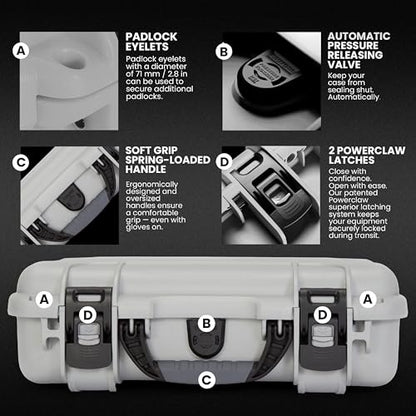 A

PADLOCK EYELETS

Padlock eyelets with a diameter of 71 mm / 2.8 in can be used to secure additional padlocks.

B

AUTOMATIC PRESSURE RELEASING VALVE

Keep your case from sealing shut. Automatically.

C

SOFT GRIP SPRING-LOADED HANDLE

Ergonomically designed and oversized handles ensure a comfortable grip — even with gloves on.

D

2 POWERCLAW LATCHES

Close with confidence. Open with ease. Our patented Powerclaw superior latching system keeps your equipment securely locked during transit.

A D B D A

C