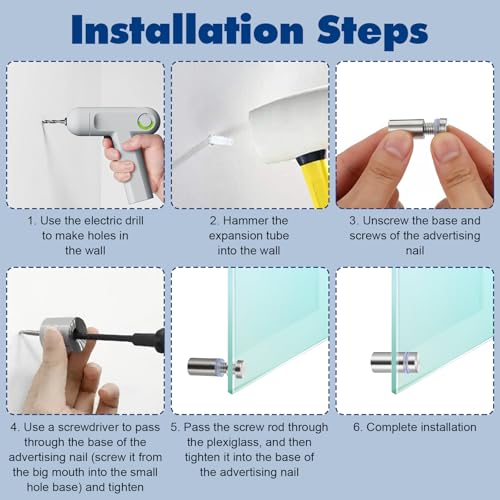 Installation Steps

1. Use the electric drill to make holes in the wall

2. Hammer the expansion tube into the wall

3. Unscrew the base and screws of the advertising nail

4. Use a screwdriver to pass through the base of the advertising nail (screw it from the big mouth into the small hole base) and tighten

5. Pass the screw rod through the plexiglass, and then tighten it into the base of the advertising nail

6. Complete installation