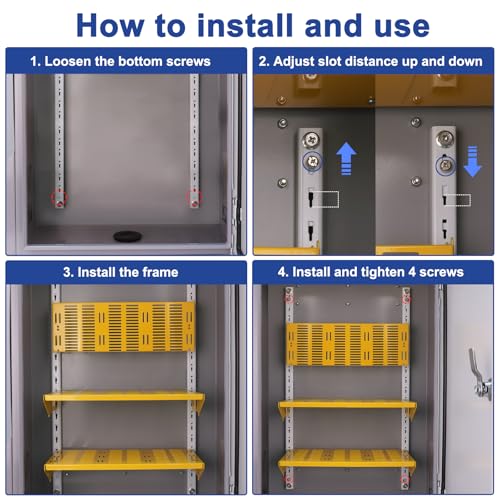 How to install and use

1. Loosen the bottom screws

2. Adjust slot distance up and down

3. Install the frame

4. Install and tighten 4 screws