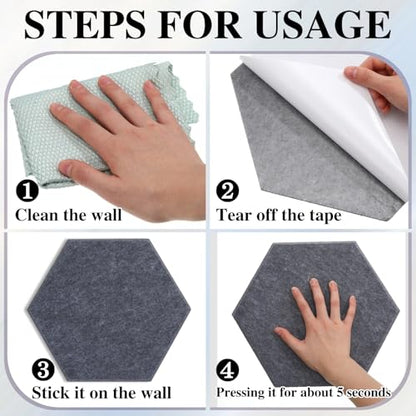 STEPS FOR USAGE

1
Clean the wall

2
Tear off the tape

3
Stick it on the wall

4
Pressing it for about 5 seconds